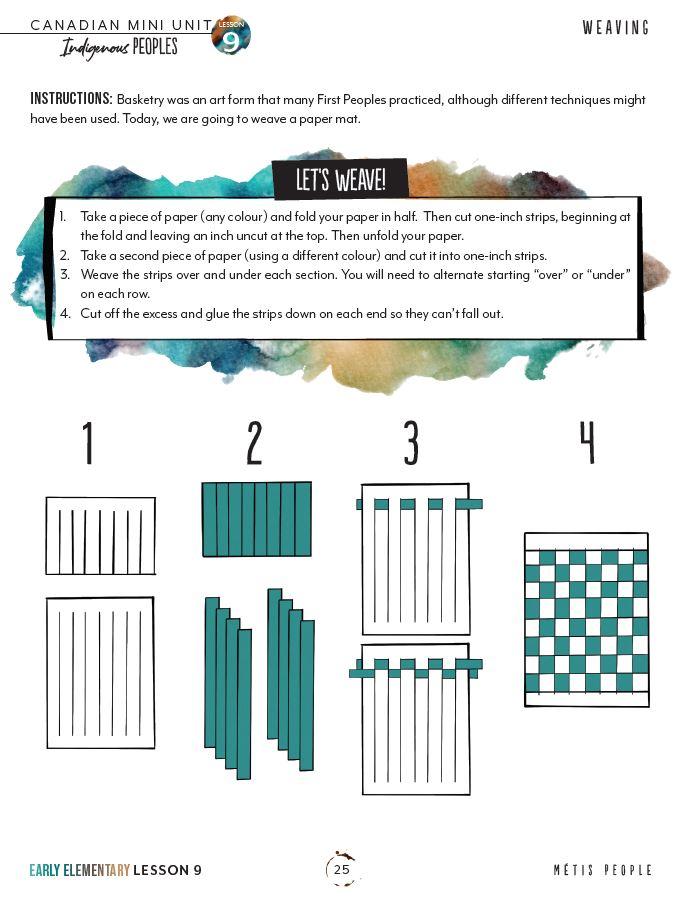 CANADIAN MINI UNIT
Indigenous PEOPLES
LESSON 9

WEAVING

INSTRUCTIONS: Basketry was an art form that many First Peoples practiced, although different techniques might have been used. Today, we are going to weave a paper mat.

LET'S WEAVE!

1. Take a piece of paper (any colour) and fold your paper in half. Then cut one-inch strips, beginning at the fold and leaving an inch uncut at the top. Then unfold your paper.
2. Take a second piece of paper (using a different colour) and cut it into one-inch strips.
3. Weave the strips over and under each section. You will need to alternate starting "over" or "under" on each row.
4. Cut off the excess and glue the strips down on each end so they can't fall out.

1

2

3

4

EARLY ELEMENTARY LESSON 9

25

MÉTIS PEOPLE